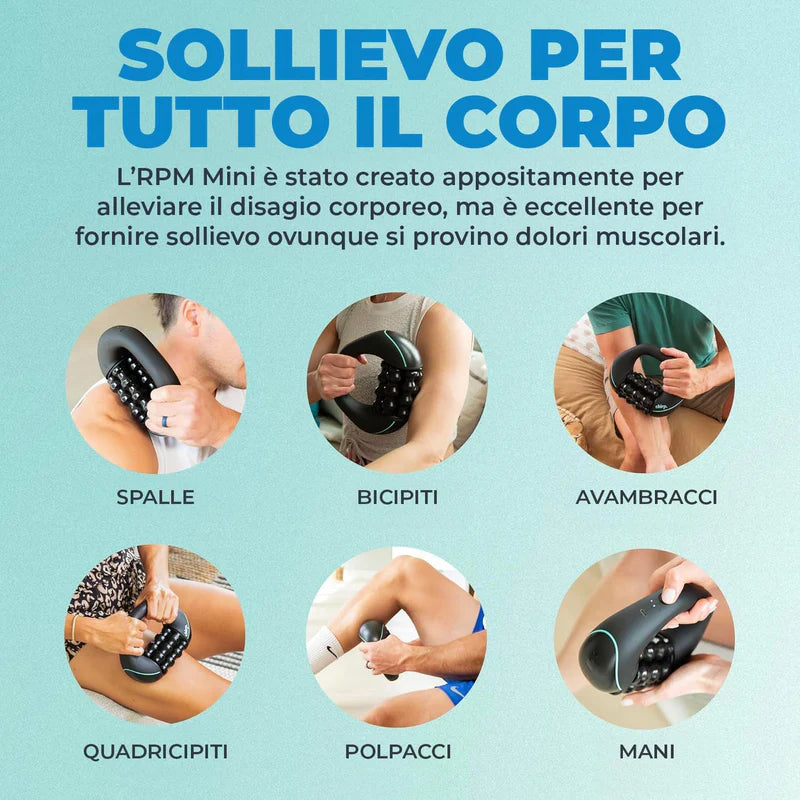 SOLLIEVO PER TUTTO IL CORPO

L'RPM Mini è stato creato appositamente per alleviare il disagio corporeo, ma è eccellente per fornire sollievo ovunque si provino dolori muscolari.

SPALLE

BICIPITI

AVAMBRACCI

QUADRICIPITI

POLPACCI

MANI